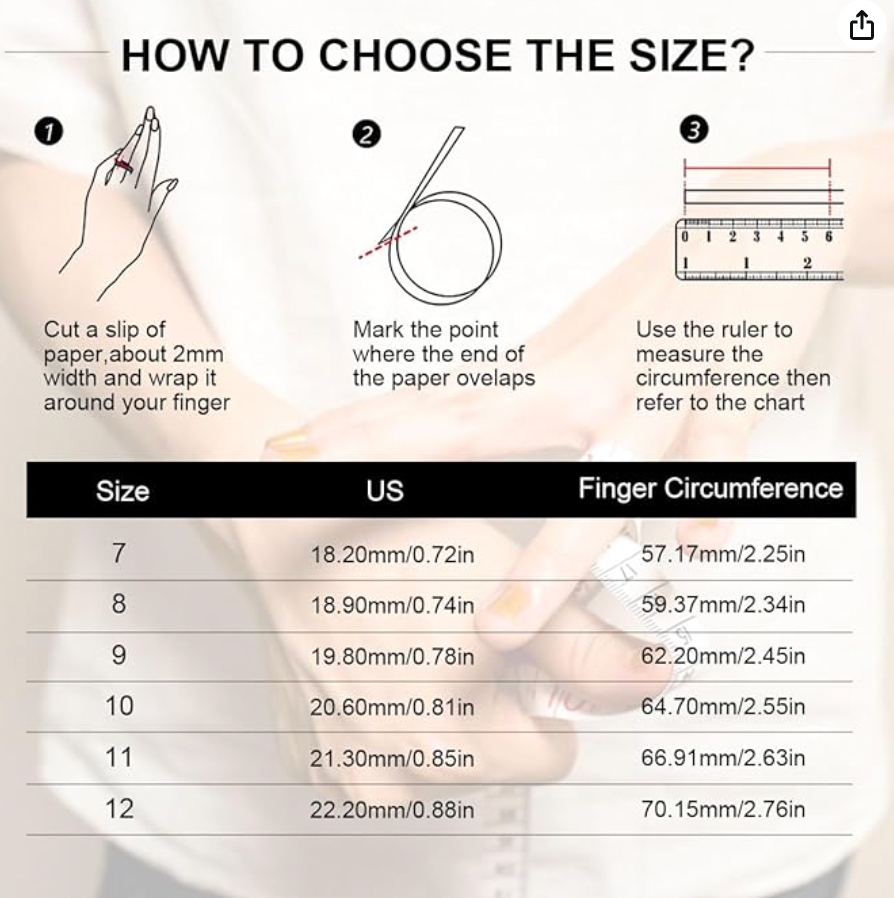 HOW TO CHOOSE THE SIZE?

1

Cut a slip of paper,about 2mm width and wrap it around your finger

2

Mark the point where the end of the paper ovelaps

3

0 1 2 3 4 5 6
1 1 2

Use the ruler to measure the circumference then refer to the chart

| Size | US | Finger Circumference |
|---|---|---|
| 7 | 18.20mm/0.72in | 57.17mm/2.25in |
| 8 | 18.90mm/0.74in | 59.37mm/2.34in |
| 9 | 19.80mm/0.78in | 62.20mm/2.45in |
| 10 | 20.60mm/0.81in | 64.70mm/2.55in |
| 11 | 21.30mm/0.85in | 66.91mm/2.63in |
| 12 | 22.20mm/0.88in | 70.15mm/2.76in |